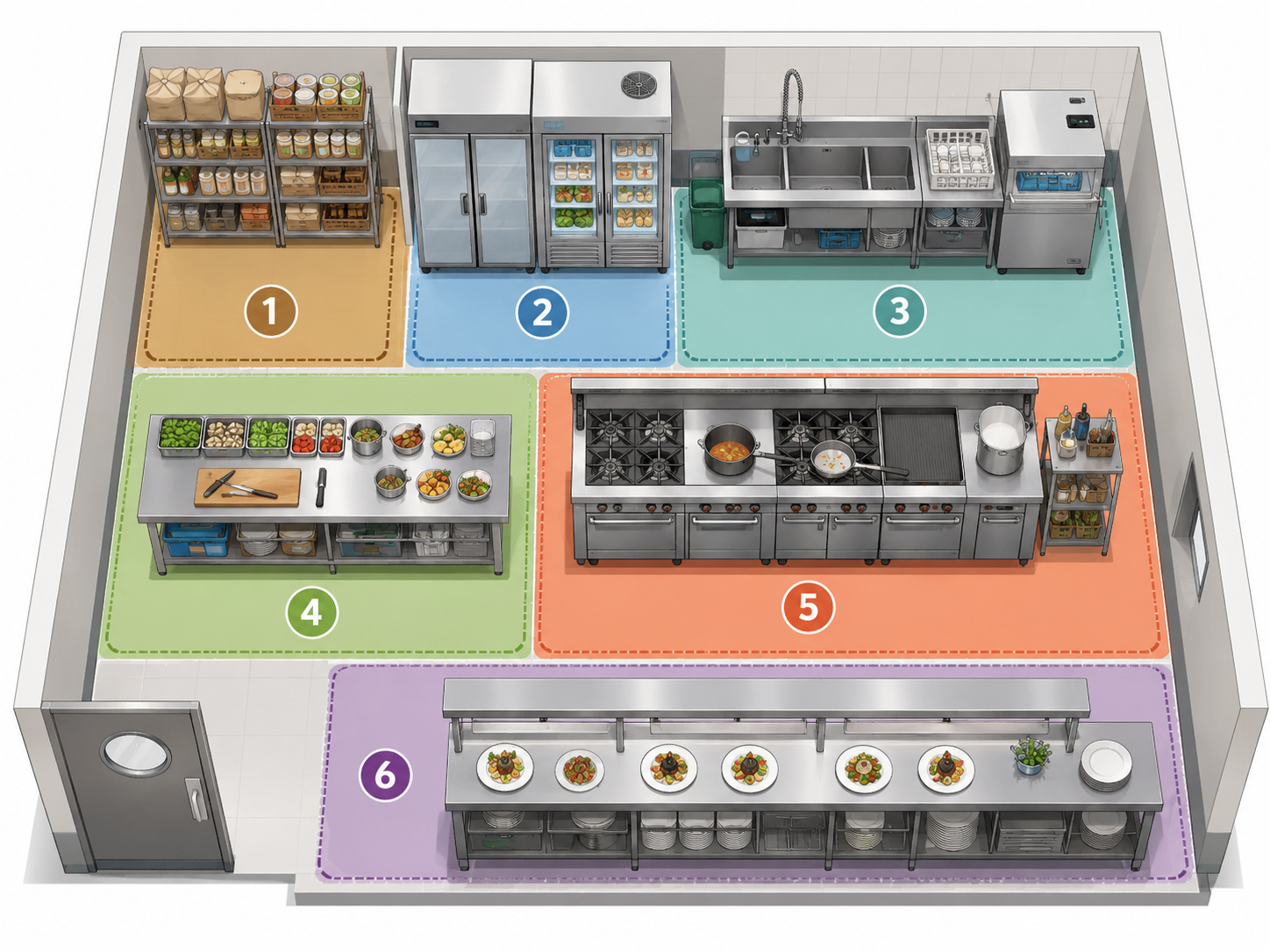 1
2
3
4
5
6